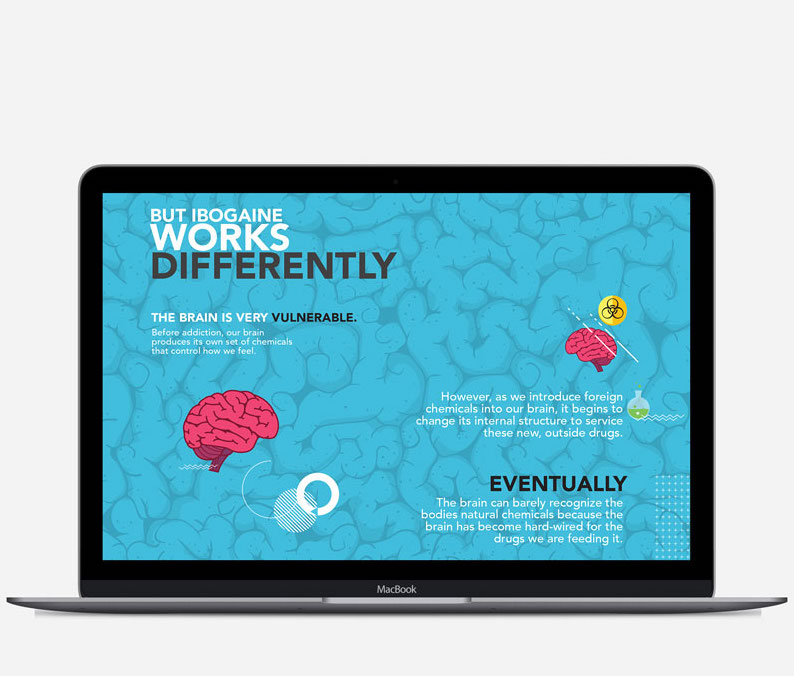 BUT IBOGAINE WORKS DIFFERENTLY

THE BRAIN IS VERY VULNERABLE.

Before addiction, our brain produces its own set of chemicals that control how we feel.

However, as we introduce foreign chemicals into our brain, it begins to change its internal structure to service these new, outside drugs.

EVENTUALLY

The brain can barely recognize the bodies natural chemicals because the brain has become hard-wired for the drugs we are feeding it.

MacBook